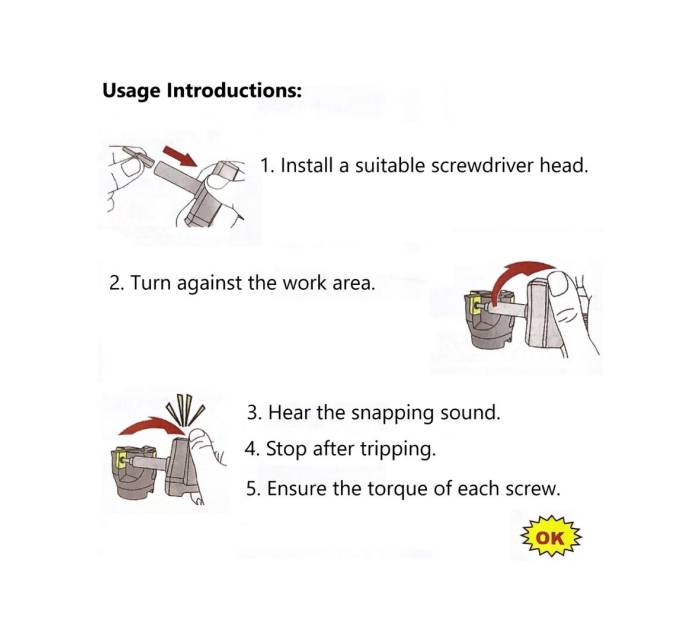 Usage Introductions:

1. Install a suitable screwdriver head.

2. Turn against the work area.

3. Hear the snapping sound.

4. Stop after tripping.

5. Ensure the torque of each screw.

OK